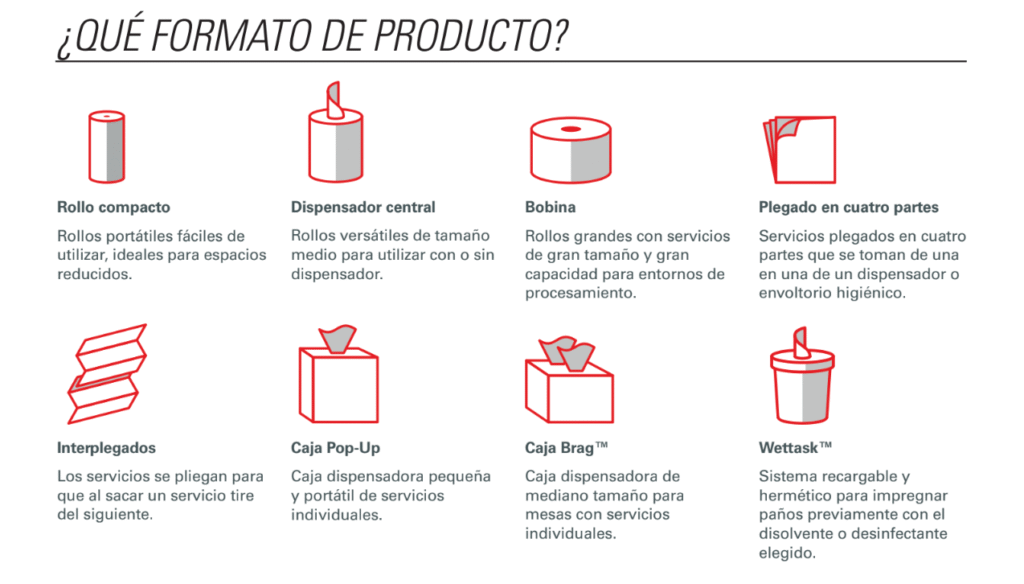 ¿QUÉ FORMATO DE PRODUCTO?

Rollo compacto

Rollos portátiles fáciles de utilizar, ideales para espacios reducidos.

Dispensador central

Rollos versátiles de tamaño medio para utilizar con o sin dispensador.

Bobina

Rollos grandes con servicios de gran tamaño y gran capacidad para entornos de procesamiento.

Plegado en cuatro partes

Servicios plegados en cuatro partes que se toman de una en una de un dispensador o envoltorio higiénico.

Interplegados

Los servicios se pliegan para que al sacar un servicio tire del siguiente.

Caja Pop-Up

Caja dispensadora pequeña y portátil de servicios individuales.

Caja Brag™

Caja dispensadora de mediano tamaño para mesas con servicios individuales.

Wettask™

Sistema recargable y hermético para impregnar paños previamente con el disolvente o desinfectante elegido.